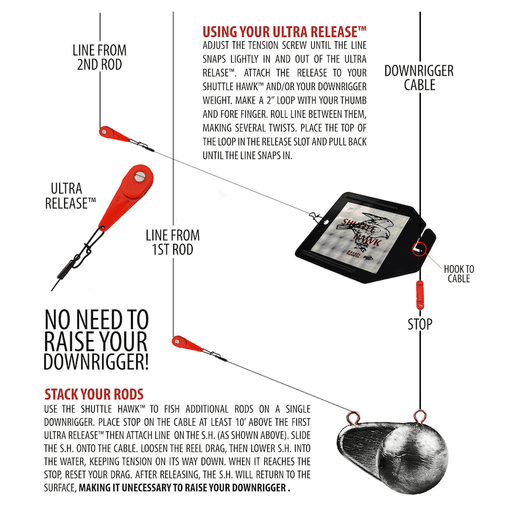 LINE FROM 2ND ROD

USING YOUR ULTRA RELEASE™
ADJUST THE TENSION SCREW UNTIL THE LINE SNAPS LIGHTLY IN AND OUT OF THE ULTRA RELASE™. ATTACH THE RELEASE TO YOUR SHUTTLE HAWK™ AND/OR YOUR DOWNRIGGER WEIGHT. MAKE A 2" LOOP WITH YOUR THUMB AND FORE FINGER. ROLL LINE BETWEEN THEM, MAKING SEVERAL TWISTS. PLACE THE TOP OF THE LOOP IN THE RELEASE SLOT AND PULL BACK UNTIL THE LINE SNAPS IN.

DOWNRIGGER CABLE

ULTRA RELEASE™

LINE FROM 1ST ROD

SHUTTLE HAWK

HOOK TO CABLE

STOP

NO NEED TO RAISE YOUR DOWNRIGGER!

STACK YOUR RODS
USE THE SHUTTLE HAWK™ TO FISH ADDITIONAL RODS ON A SINGLE DOWNRIGGER. PLACE STOP ON THE CABLE AT LEAST 10' ABOVE THE FIRST ULTRA RELEASE™ THEN ATTACH LINE ON THE S.H. (AS SHOWN ABOVE). SLIDE THE S.H. ONTO THE CABLE. LOOSEN THE REEL DRAG, THEN LOWER S.H. INTO THE WATER, KEEPING TENSION ON ITS WAY DOWN. WHEN IT REACHES THE STOP, RESET YOUR DRAG. AFTER RELEASING, THE S.H. WILL RETURN TO THE SURFACE, MAKING IT UNECESSARY TO RAISE YOUR DOWNRIGGER .